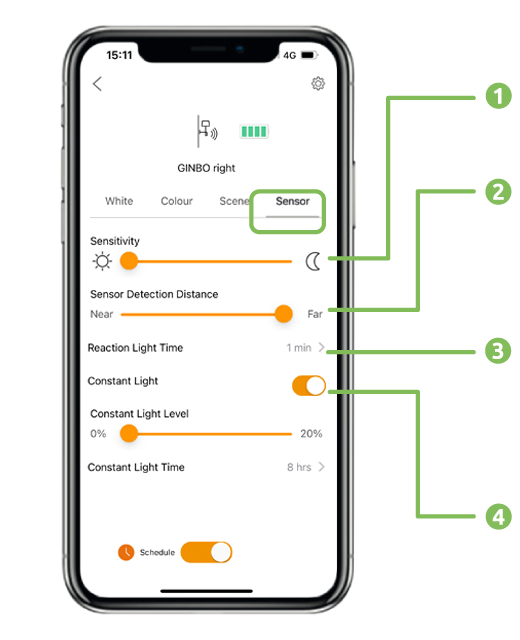 15:11
4G

GINBO right

White
Colour
Scene
Sensor

Sensitivity

Sensor Detection Distance
Near
Far

Reaction Light Time
1 min

Constant Light

Constant Light Level
0%
20%

Constant Light Time
8 hrs

Schedule

1
2
3
4